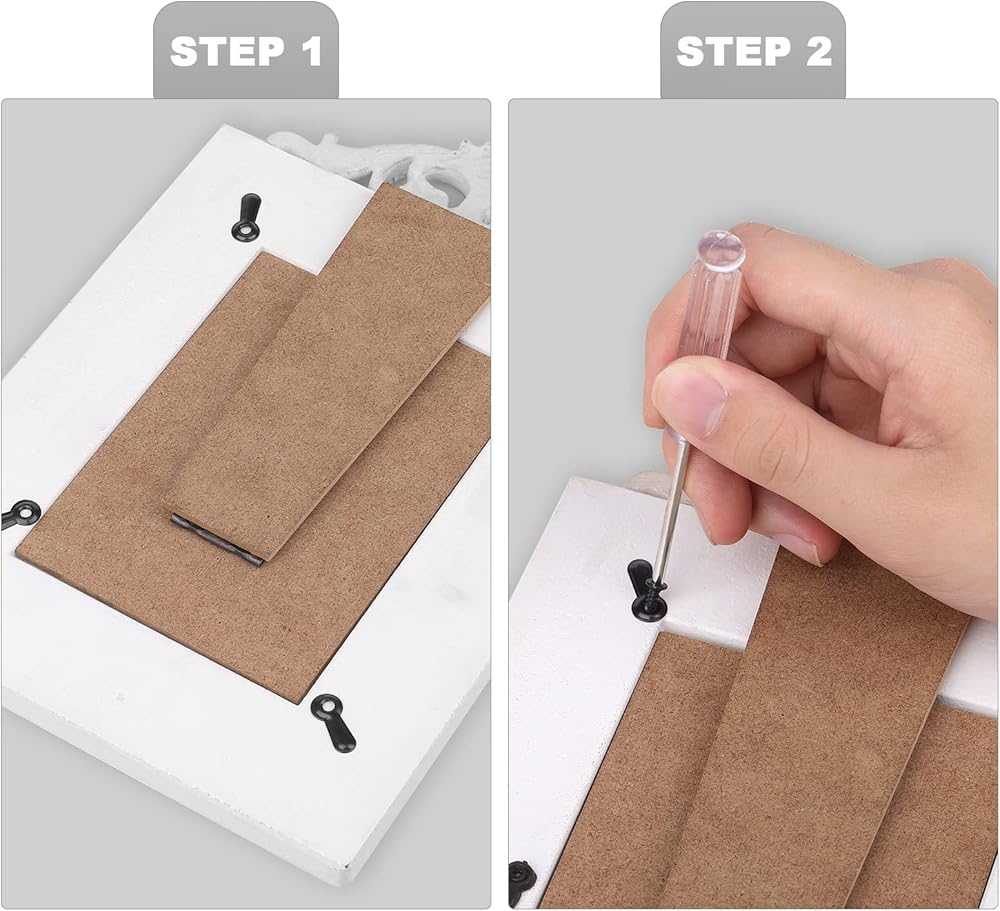 STEP 1

STEP 2