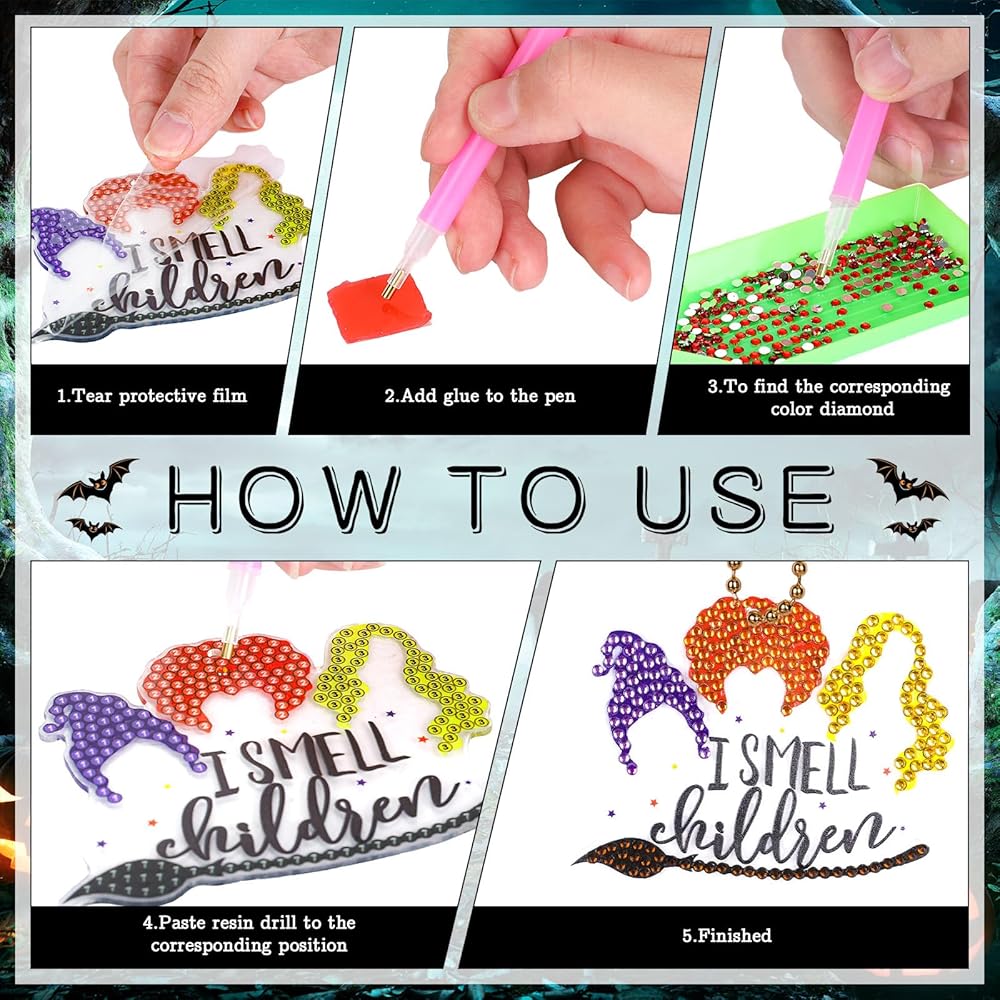 I SMELL children

1.Tear protective film

2.Add glue to the pen

3.To find the corresponding color diamond

HOW TO USE

I SMELL children

4.Paste resin drill to the corresponding position

I SMELL children

5.Finished