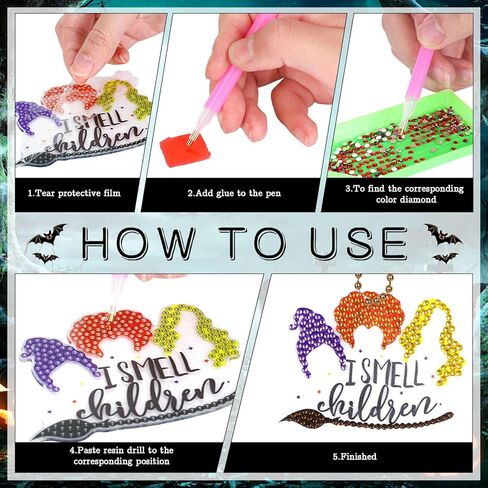 I SMELL children

1.Tear protective film

2.Add glue to the pen

3.To find the corresponding color diamond

HOW TO USE

I SMELL children

4.Paste resin drill to the corresponding position

I SMELL children

5.Finished