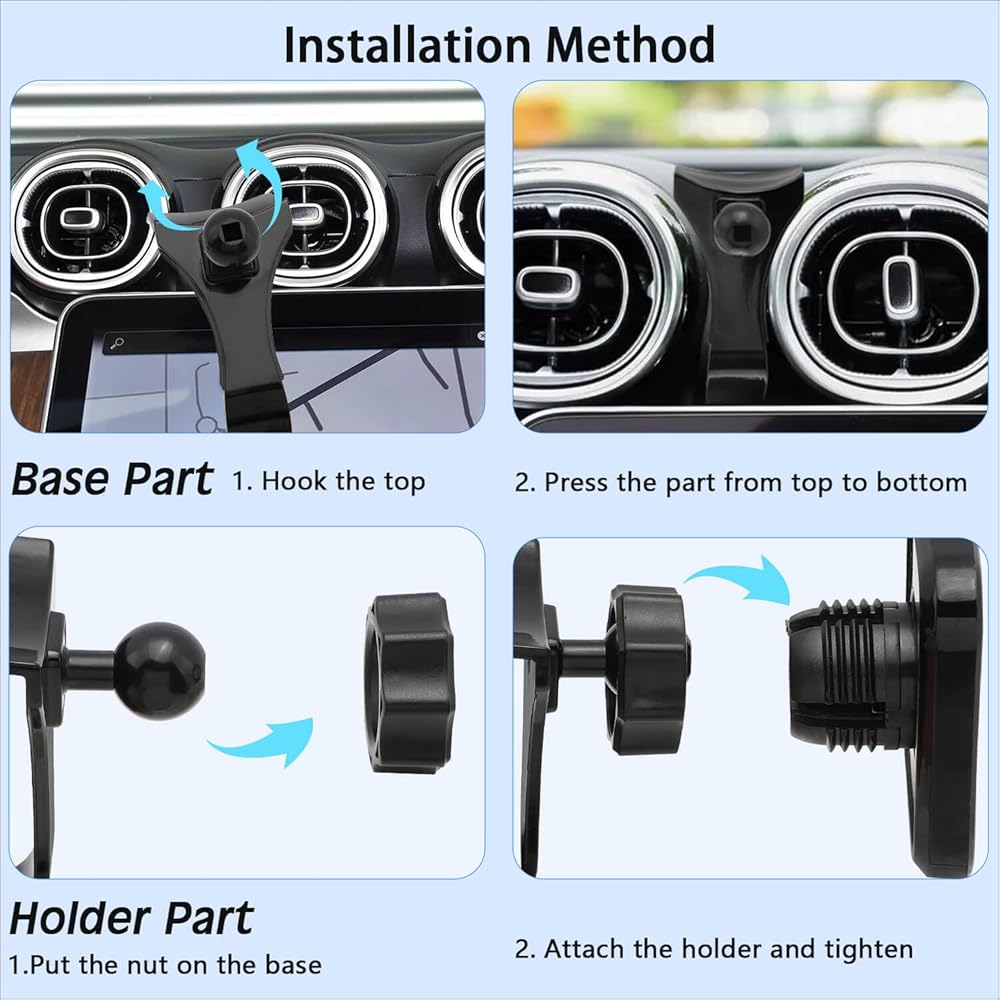 Installation Method

Base Part 1. Hook the top

2. Press the part from top to bottom

Holder Part

1.Put the nut on the base

2. Attach the holder and tighten