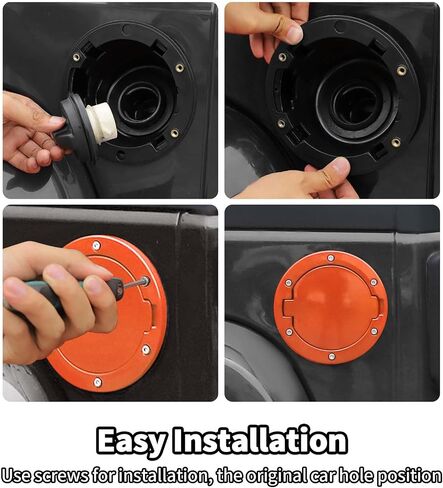 Easy Installation

Use screws for installation, the original car hole position