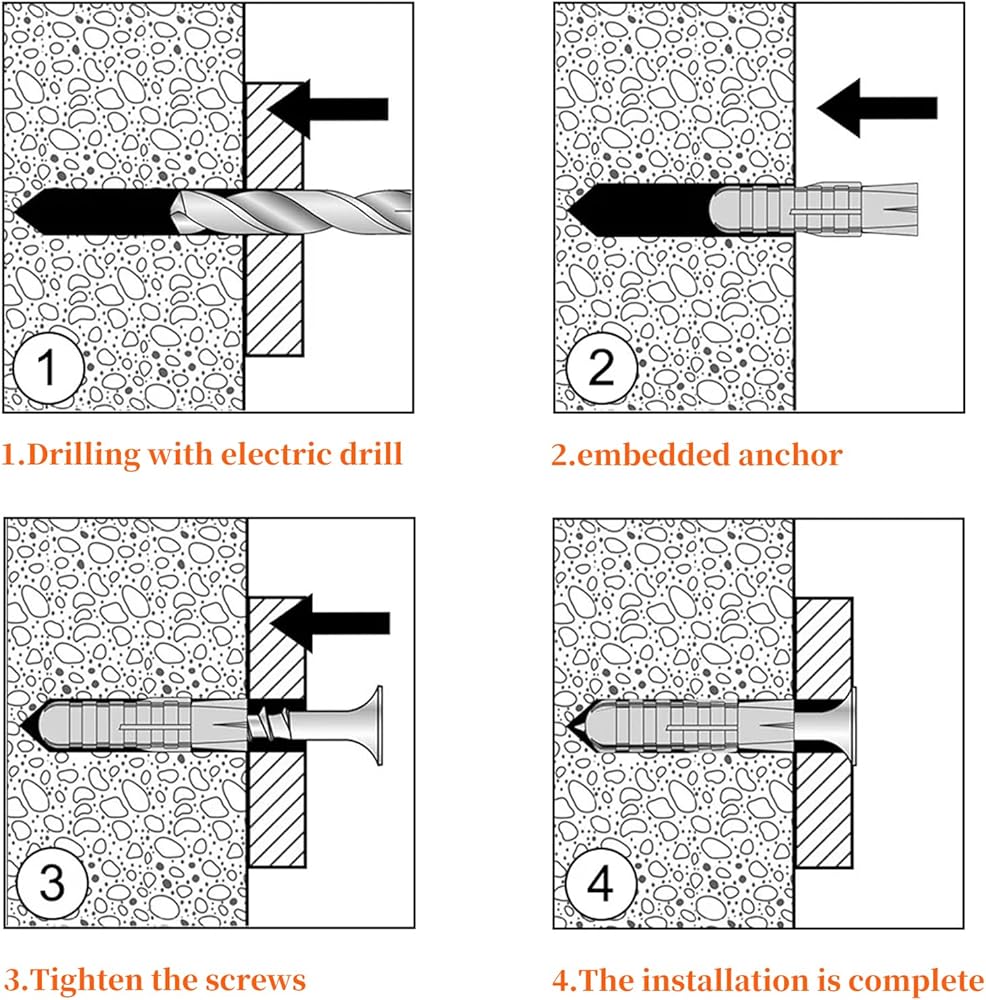 1

1.Drilling with electric drill

2

2.embedded anchor

3

3.Tighten the screws

4

4.The installation is complete