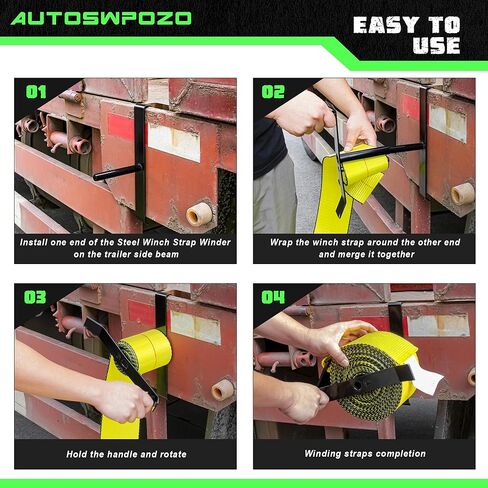 AUTOSWPOZO

EASY TO USE

01

Install one end of the Steel Winch Strap Winder on the trailer side beam

02

Wrap the winch strap around the other end and merge it together

03

Hold the handle and rotate

04

Winding straps completion