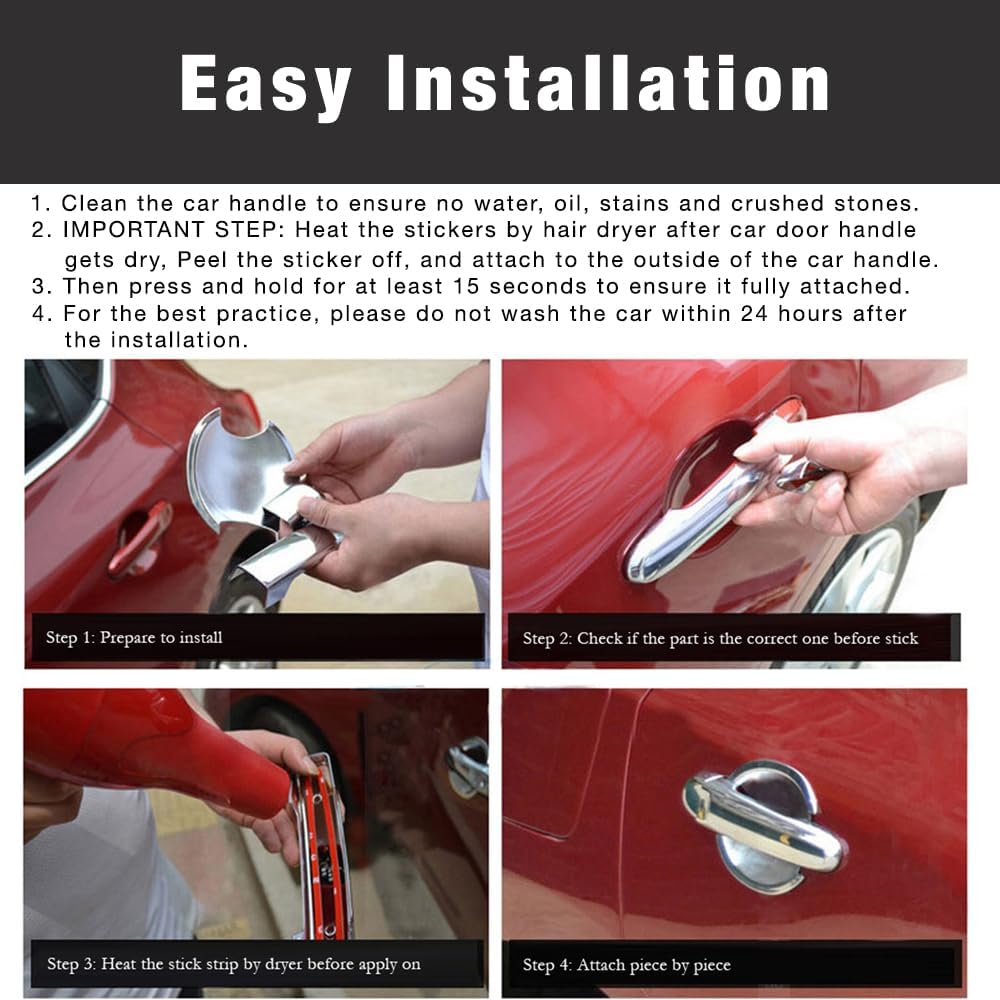 Easy Installation

1. Clean the car handle to ensure no water, oil, stains and crushed stones.
2. IMPORTANT STEP: Heat the stickers by hair dryer after car door handle gets dry, Peel the sticker off, and attach to the outside of the car handle.
3. Then press and hold for at least 15 seconds to ensure it fully attached.
4. For the best practice, please do not wash the car within 24 hours after the installation.

Step 1: Prepare to install

Step 2: Check if the part is the correct one before stick

Step 3: Heat the stick strip by dryer before apply on

Step 4: Attach piece by piece