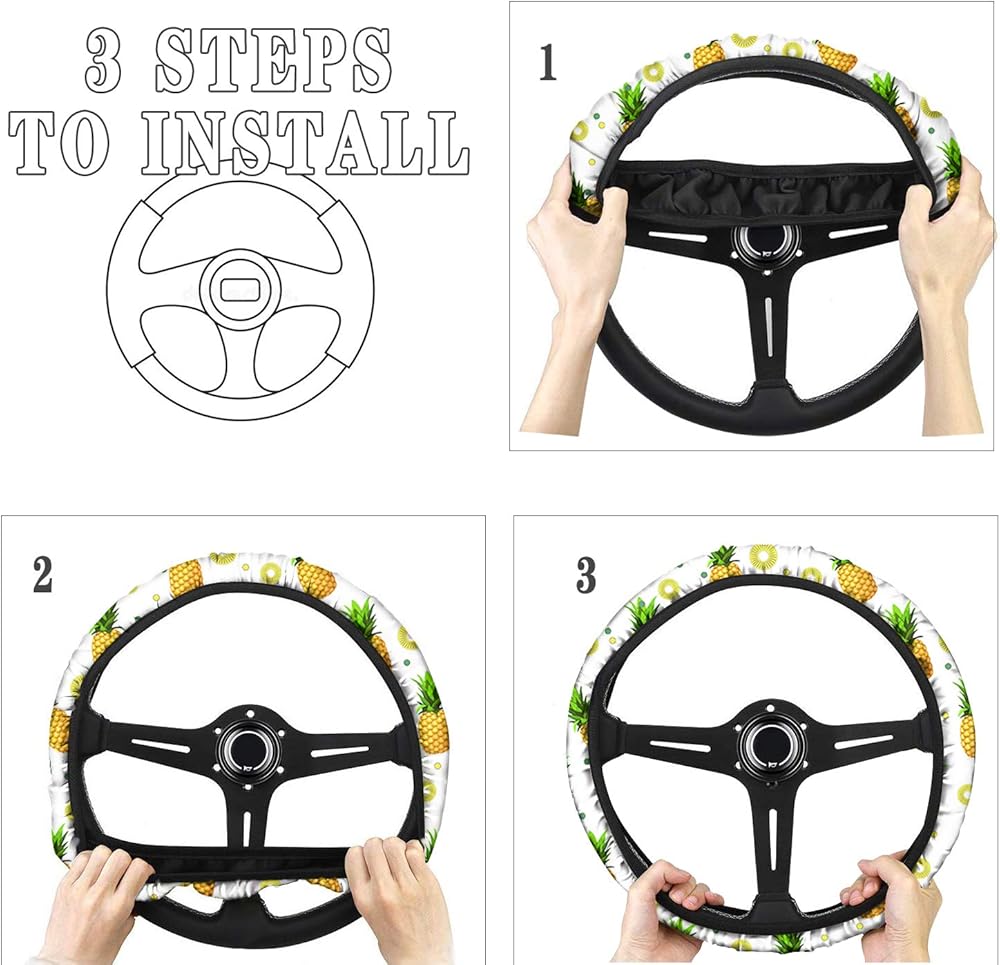 3 STEPS TO INSTALL

1

2

3