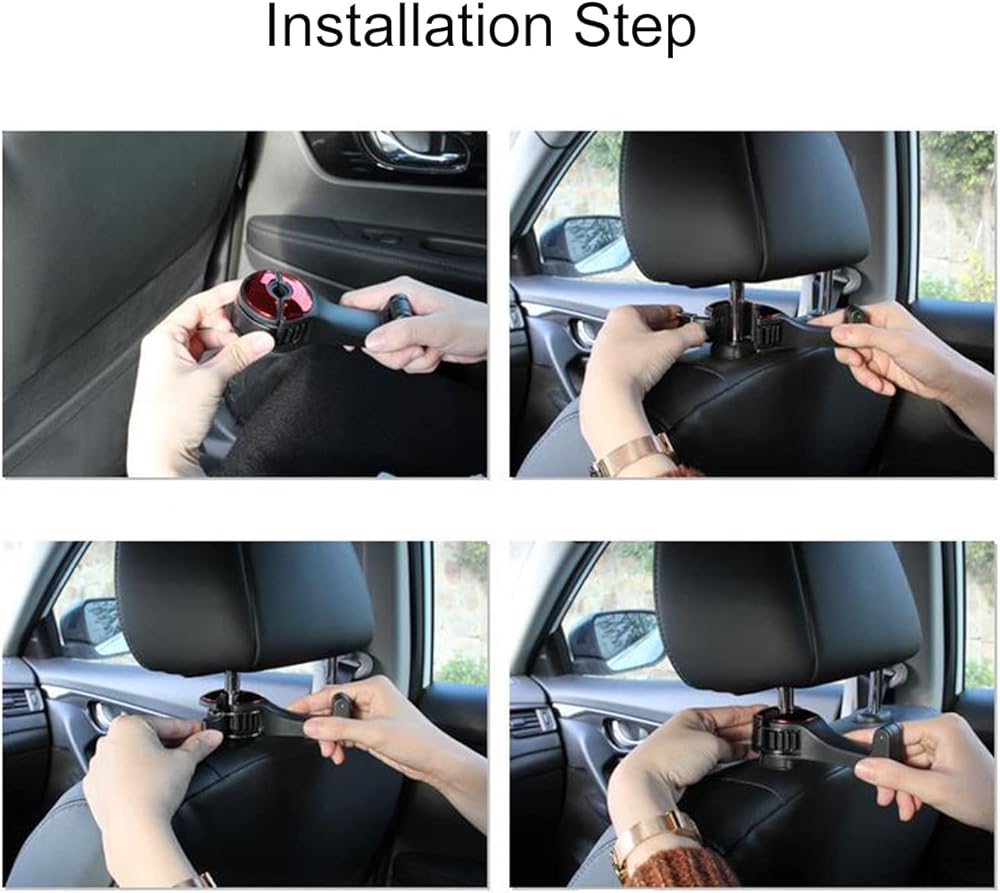 Installation Step