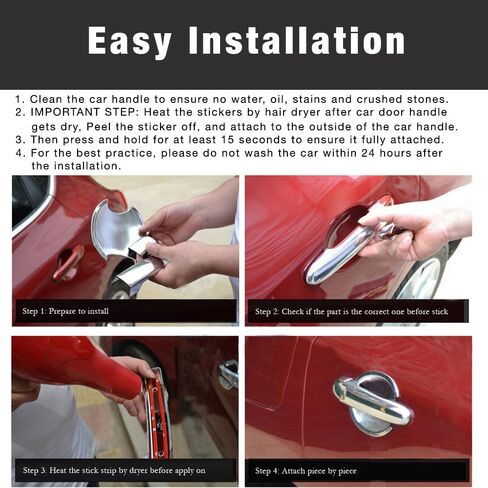 Easy Installation

1. Clean the car handle to ensure no water, oil, stains and crushed stones.
2. IMPORTANT STEP: Heat the stickers by hair dryer after car door handle gets dry, Peel the sticker off, and attach to the outside of the car handle.
3. Then press and hold for at least 15 seconds to ensure it fully attached.
4. For the best practice, please do not wash the car within 24 hours after the installation.

Step 1: Prepare to install

Step 2: Check if the part is the correct one before stick

Step 3: Heat the stick strip by dryer before apply on

Step 4: Attach piece by piece