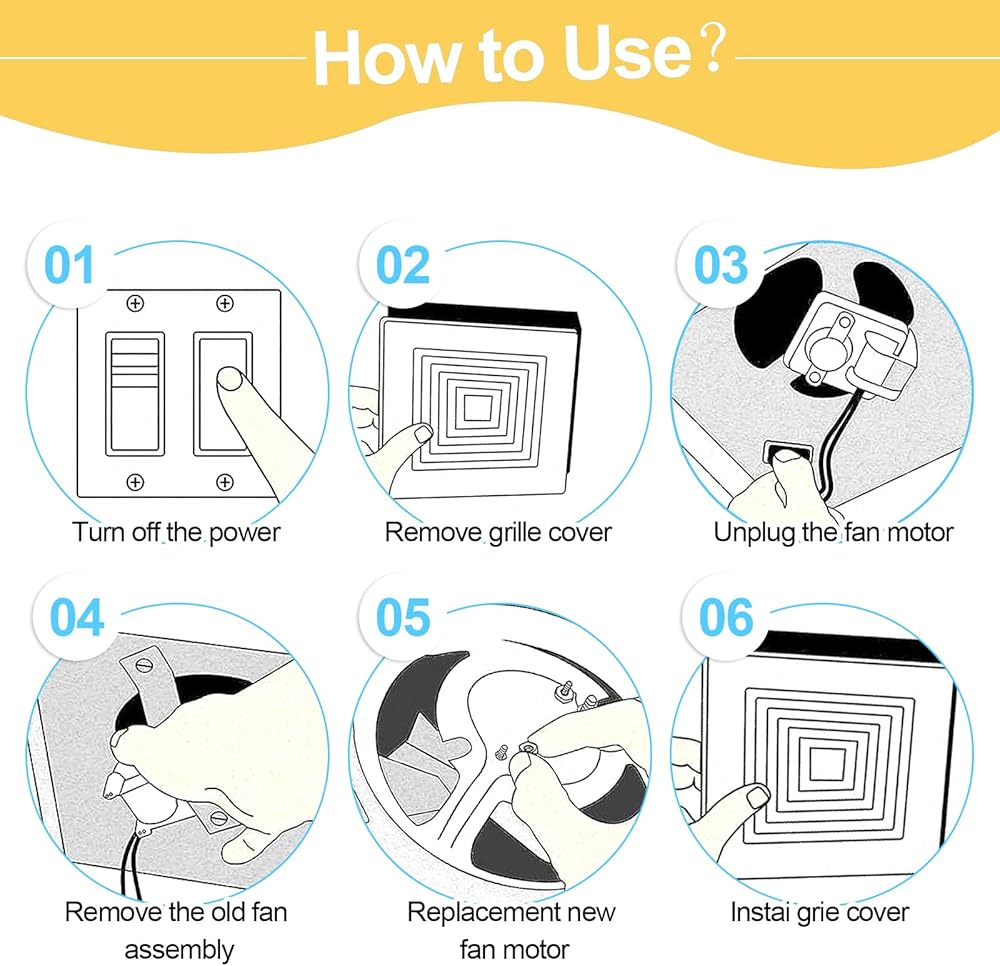 How to Use?

01
Turn off the power

02
Remove grille cover

03
Unplug the fan motor

04
Remove the old fan assembly

05
Replacement new fan motor

06
Instai grie cover