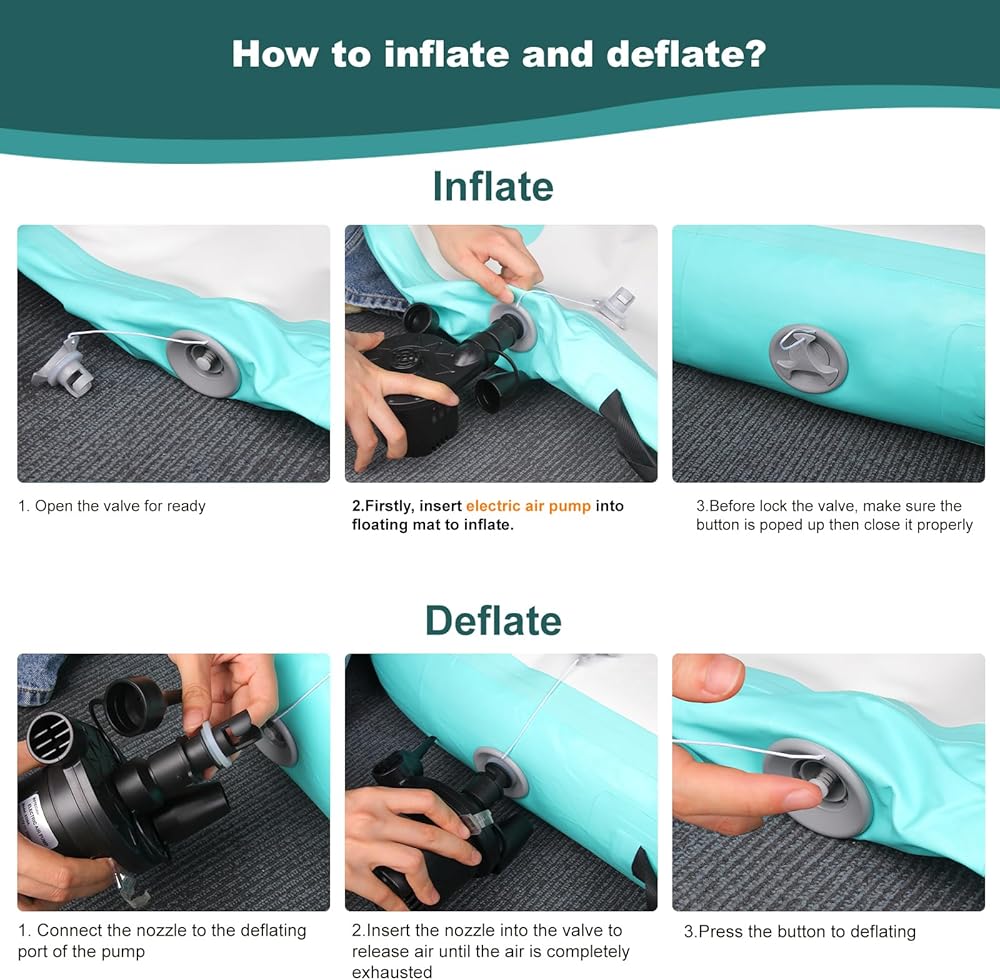 How to inflate and deflate?

Inflate

1. Open the valve for ready

2.Firstly, insert electric air pump into floating mat to inflate.

3.Before lock the valve, make sure the button is poped up then close it properly

Deflate

1. Connect the nozzle to the deflating port of the pump

2.Insert the nozzle into the valve to release air until the air is completely exhausted

3.Press the button to deflating