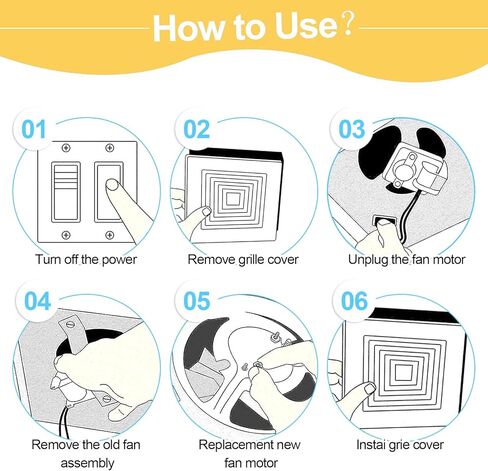 How to Use?

01
Turn off the power

02
Remove grille cover

03
Unplug the fan motor

04
Remove the old fan assembly

05
Replacement new fan motor

06
Instai grie cover