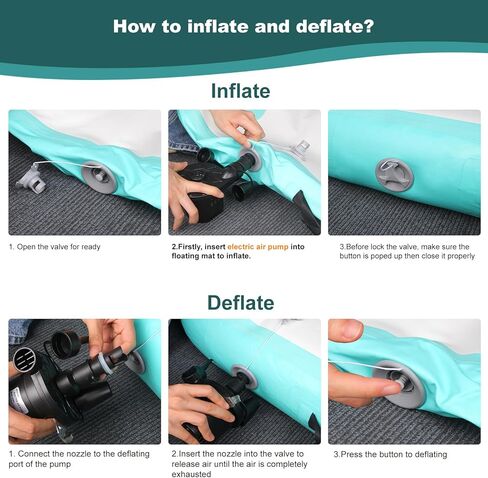 How to inflate and deflate?

Inflate

1. Open the valve for ready

2.Firstly, insert electric air pump into floating mat to inflate.

3.Before lock the valve, make sure the button is poped up then close it properly

Deflate

1. Connect the nozzle to the deflating port of the pump

2.Insert the nozzle into the valve to release air until the air is completely exhausted

3.Press the button to deflating