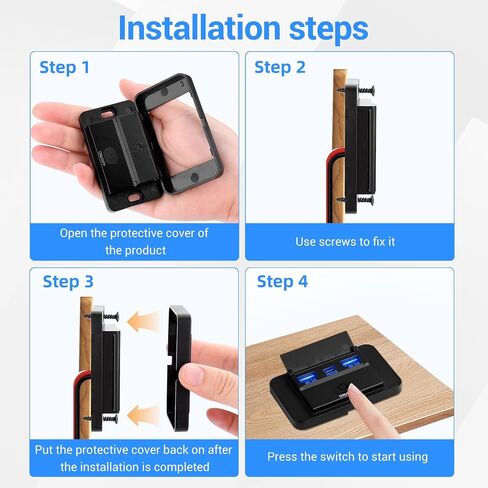 Installation steps

Step 1

Open the protective cover of the product

Step 2

Use screws to fix it

Step 3

Put the protective cover back on after the installation is completed

Step 4

Press the switch to start using