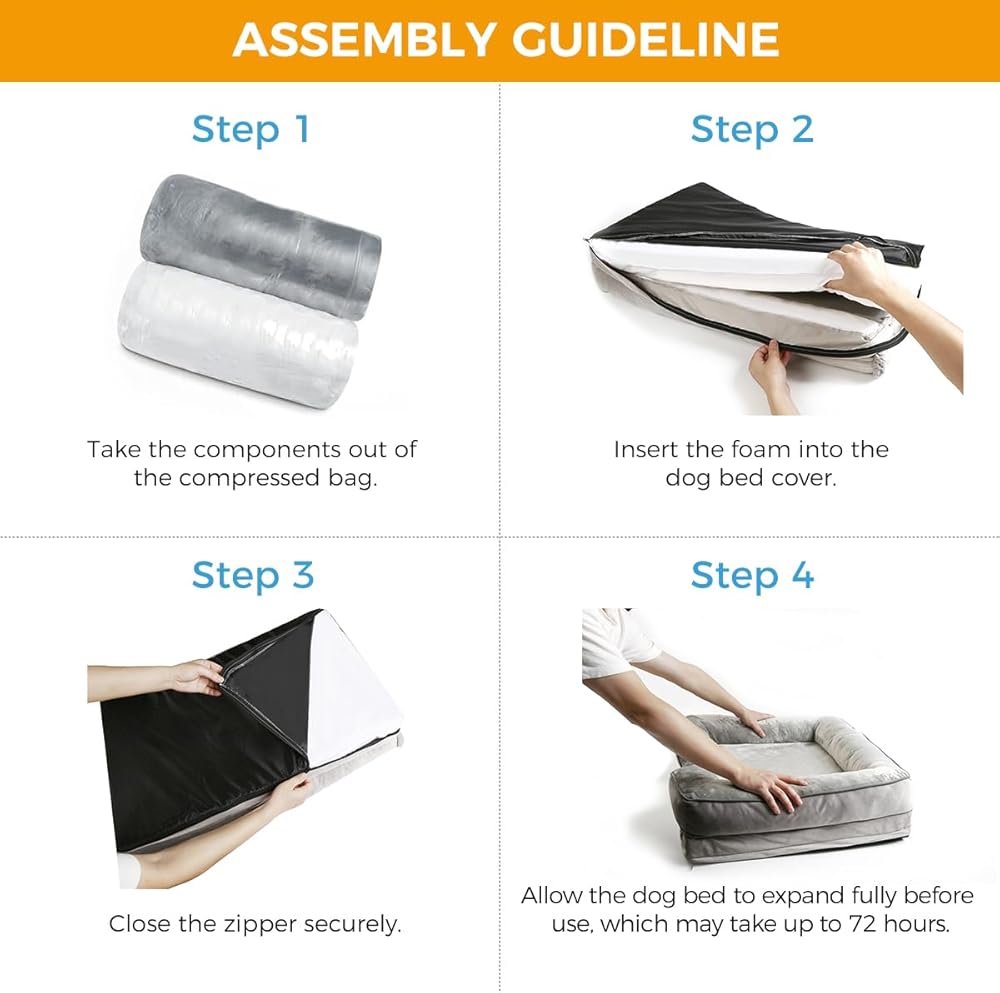 ASSEMBLY GUIDELINE

Step 1

Take the components out of the compressed bag.

Step 2

Insert the foam into the dog bed cover.

Step 3

Close the zipper securely.

Step 4

Allow the dog bed to expand fully before use, which may take up to 72 hours.