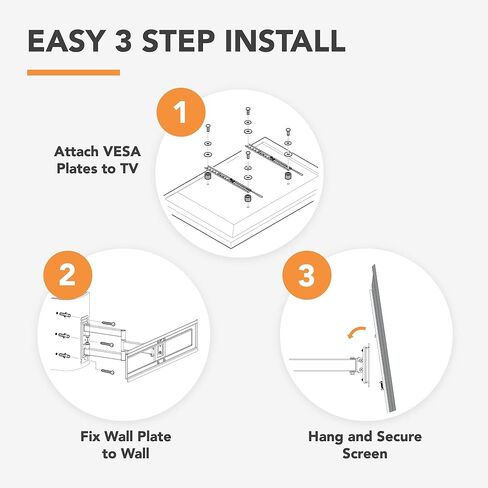 EASY 3 STEP INSTALL

1

Attach VESA Plates to TV

2

Fix Wall Plate to Wall

3

Hang and Secure Screen