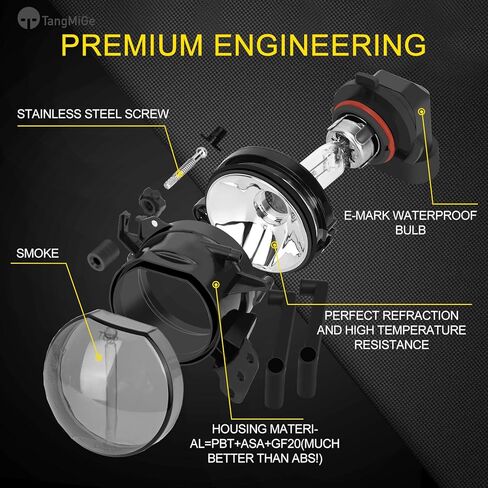 TangMiGe

PREMIUM ENGINEERING

STAINLESS STEEL SCREW

E-MARK WATERPROOF BULB

SMOKE

PERFECT REFRACTION AND HIGH TEMPERATURE RESISTANCE

HOUSING MATERIAL=PBT+ASA+GF20(MUCH BETTER THAN ABS!)