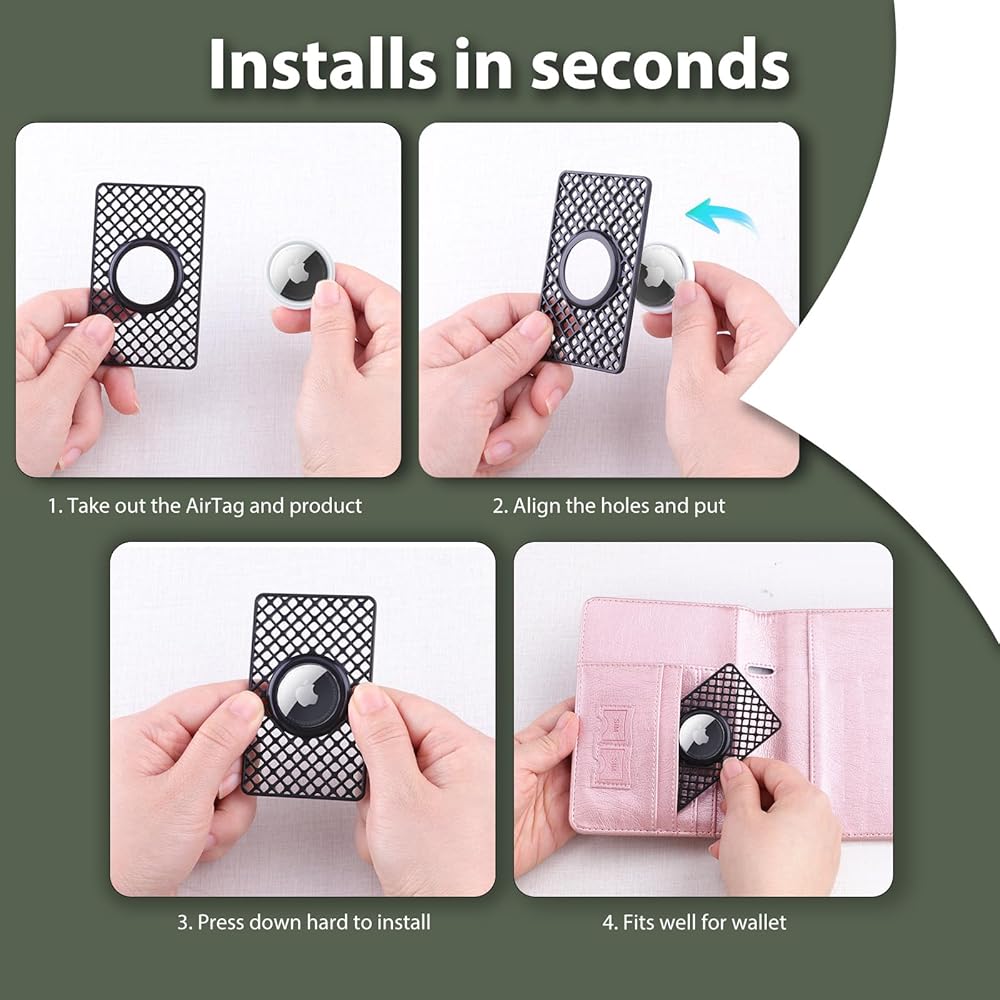 Installs in seconds

1. Take out the AirTag and product

2. Align the holes and put

3. Press down hard to install

4. Fits well for wallet