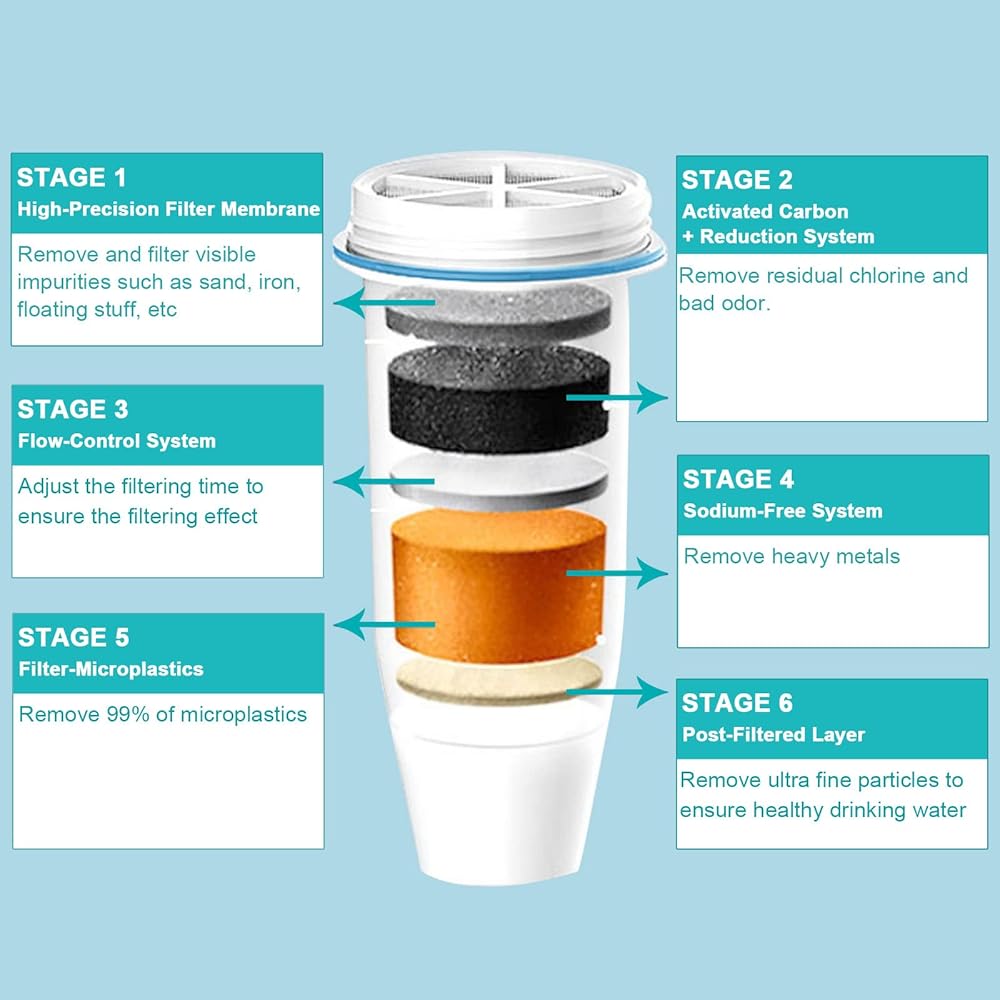 STAGE 1
High-Precision Filter Membrane

Remove and filter visible impurities such as sand, iron, floating stuff, etc

STAGE 2
Activated Carbon
+ Reduction System

Remove residual chlorine and bad odor.

STAGE 3
Flow-Control System

Adjust the filtering time to ensure the filtering effect

STAGE 4
Sodium-Free System

Remove heavy metals

STAGE 5
Filter-Microplastics

Remove 99% of microplastics

STAGE 6
Post-Filtered Layer

Remove ultra fine particles to ensure healthy drinking water