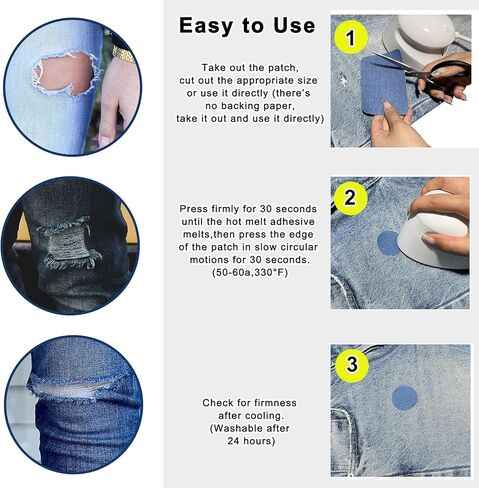 Easy to Use

1

Take out the patch, cut out the appropriate size or use it directly (there's no backing paper, take it out and use it directly)

2

Press firmly for 30 seconds until the hot melt adhesive melts,then press the edge of the patch in slow circular motions for 30 seconds. (50-60a,330°F)

3

Check for firmness after cooling. (Washable after 24 hours)