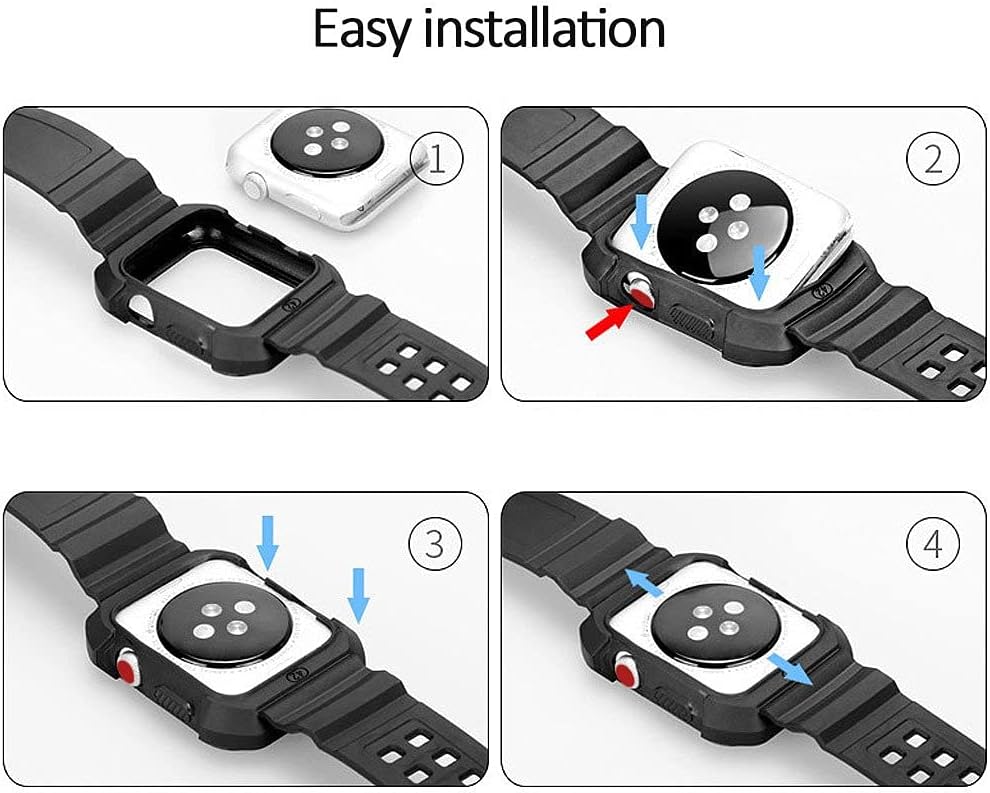 Easy installation

1

2

3

4