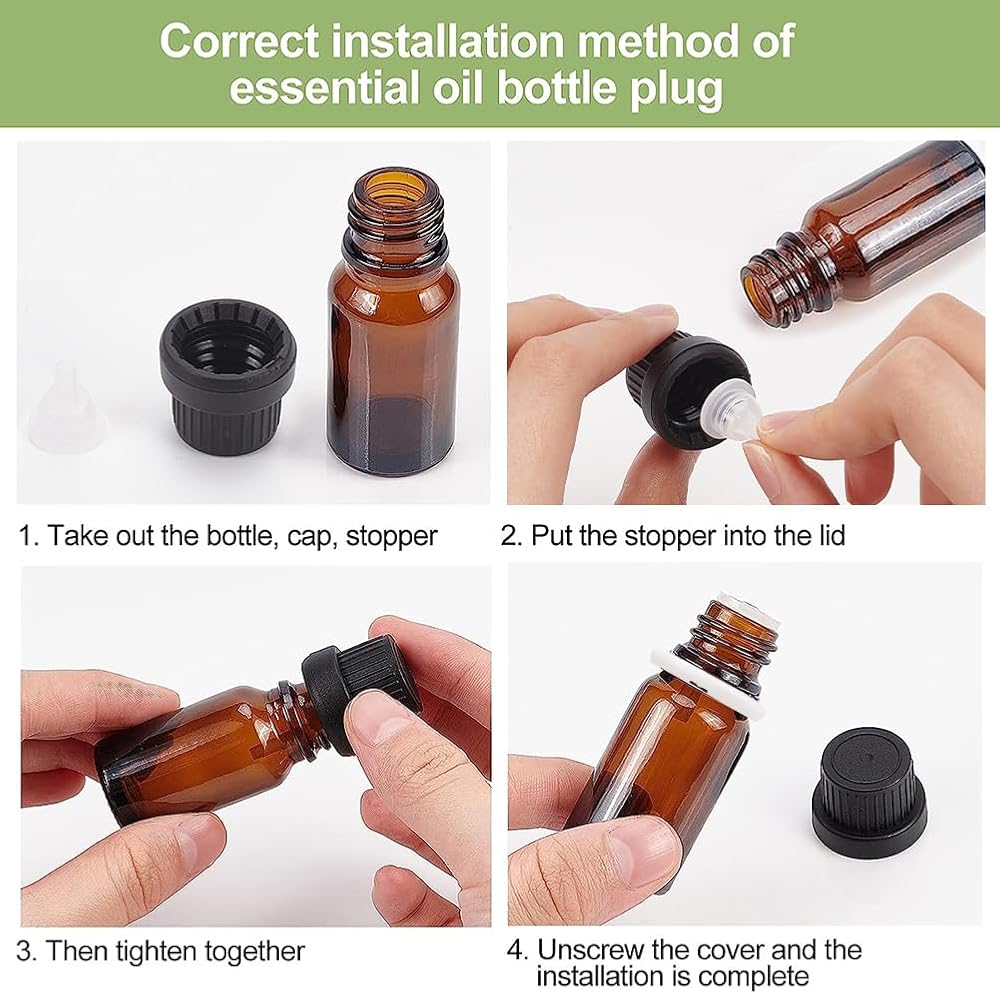 Correct installation method of essential oil bottle plug

1. Take out the bottle, cap, stopper

2. Put the stopper into the lid

3. Then tighten together

4. Unscrew the cover and the installation is complete