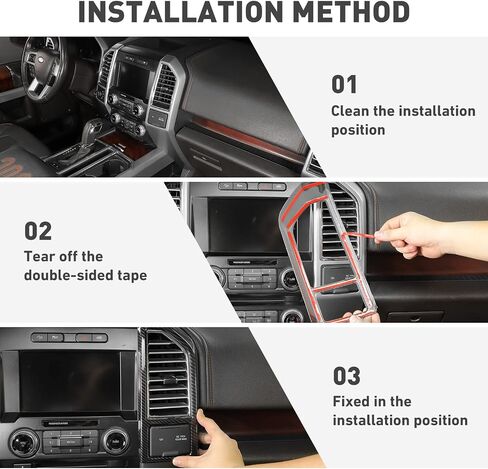 INSTALLATION METHOD

01
Clean the installation position

02
Tear off the double-sided tape

03
Fixed in the installation position