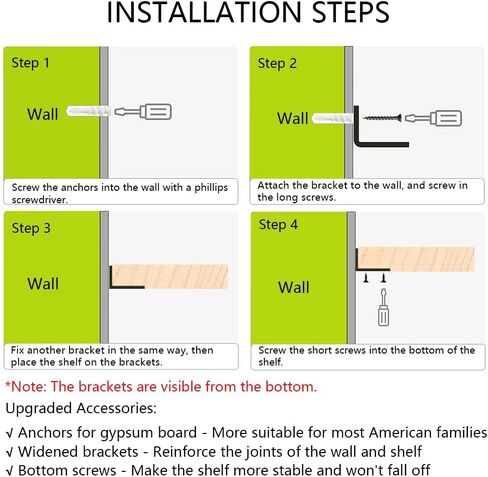 INSTALLATION STEPS

Step 1

Wall

Screw the anchors into the wall with a phillips screwdriver.

Step 2

Wall

Attach the bracket to the wall, and screw in the long screws.

Step 3

Wall

Fix another bracket in the same way, then place the shelf on the brackets.

Step 4

Wall

Screw the short screws into the bottom of the shelf.

*Note: The brackets are visible from the bottom.

Upgraded Accessories:

√ Anchors for gypsum board - More suitable for most American families
√ Widened brackets - Reinforce the joints of the wall and shelf
√ Bottom screws - Make the shelf more stable and won't fall off