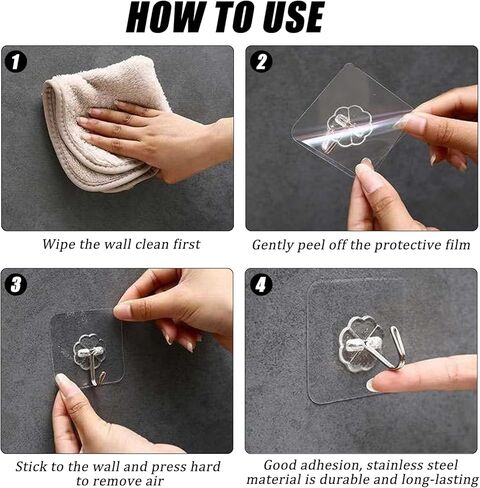 HOW TO USE

1

Wipe the wall clean first

2

Gently peel off the protective film

3

Stick to the wall and press hard to remove air

4

Good adhesion, stainless steel material is durable and long-lasting