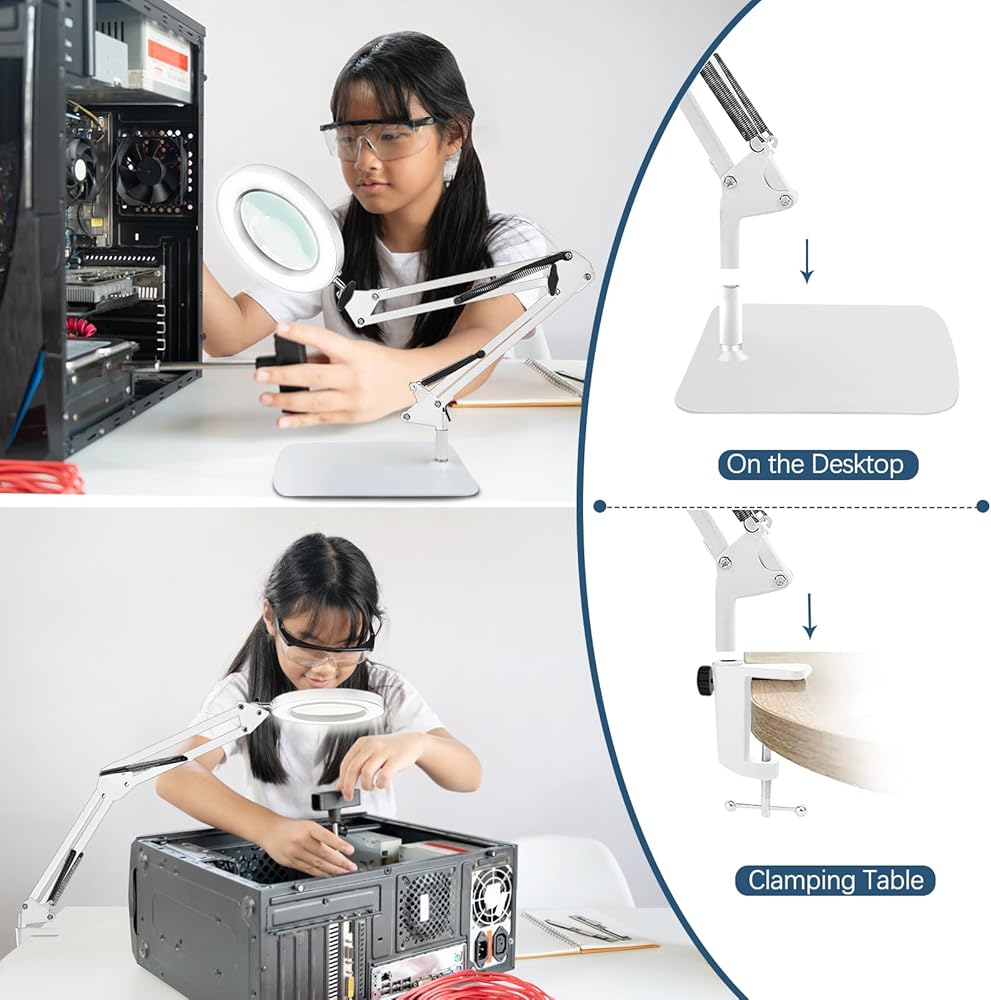 On the Desktop

Clamping Table