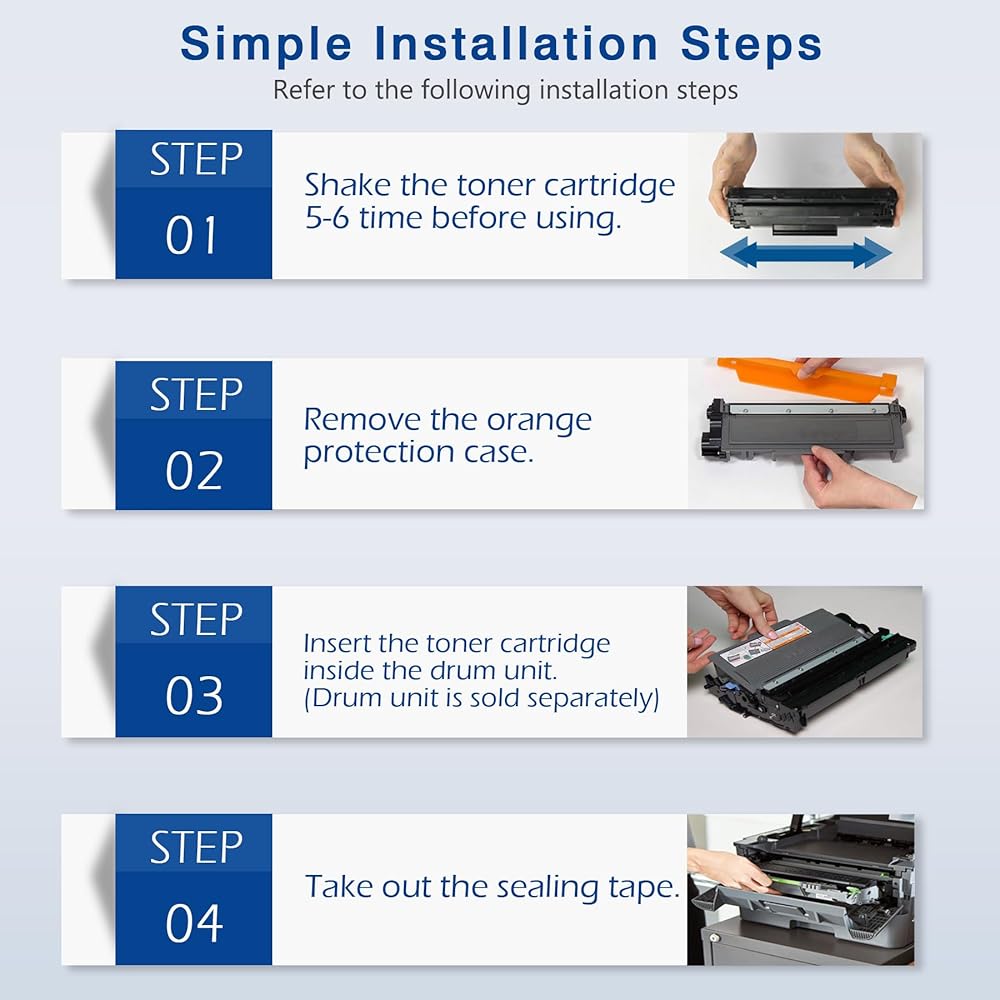 Simple Installation Steps

Refer to the following installation steps

STEP
01

Shake the toner cartridge 5-6 time before using.

STEP
02

Remove the orange protection case.

STEP
03

Insert the toner cartridge inside the drum unit. (Drum unit is sold separately)

STEP
04

Take out the sealing tape.