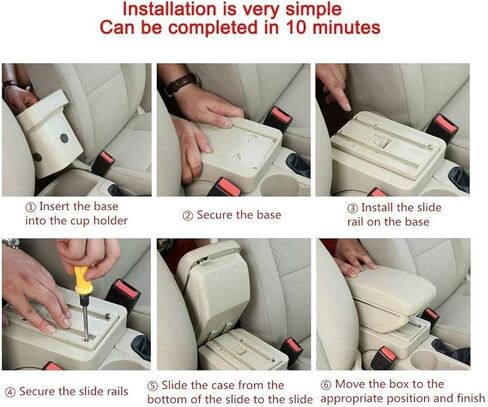 Installation is very simple
Can be completed in 10 minutes

① Insert the base into the cup holder

② Secure the base

③ Install the slide rail on the base

④ Secure the slide rails

⑤ Slide the case from the bottom of the slide to the slide

⑥ Move the box to the appropriate position and finish