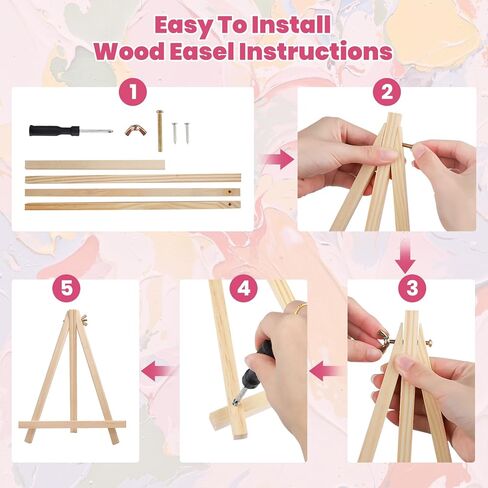 Easy To Install
Wood Easel Instructions

1

2

3

4

5