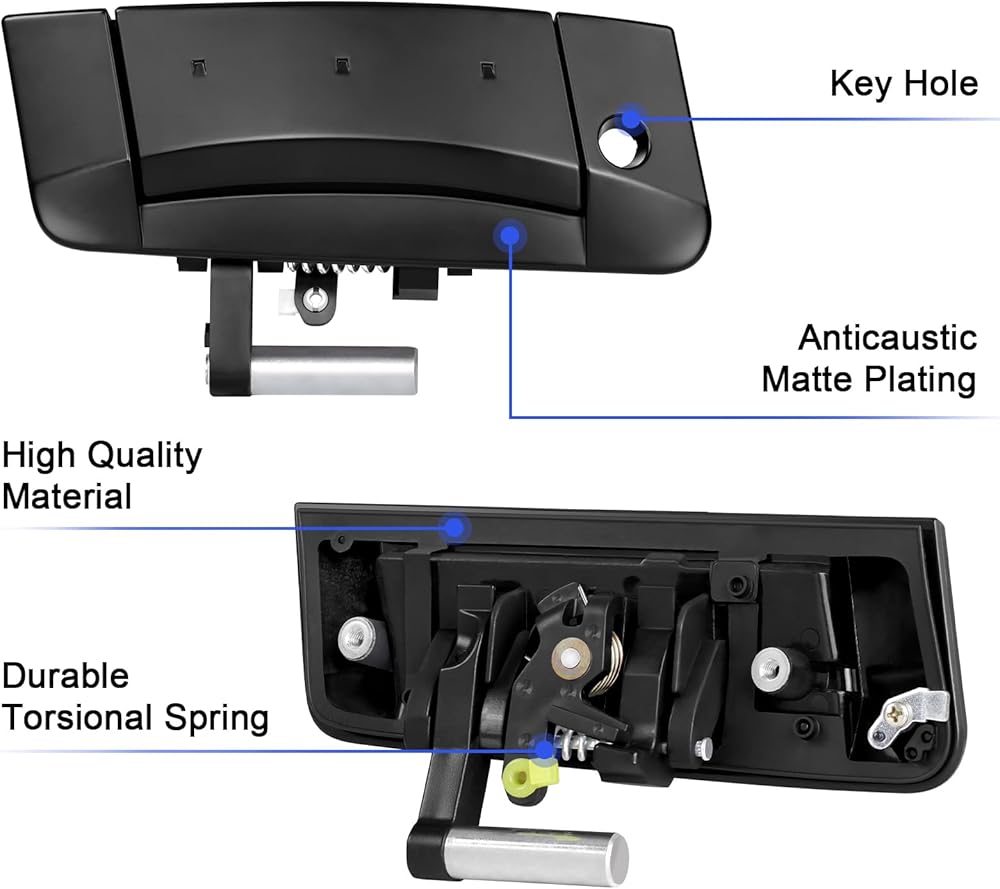 Key Hole

Anticaustic Matte Plating

High Quality Material

Durable Torsional Spring