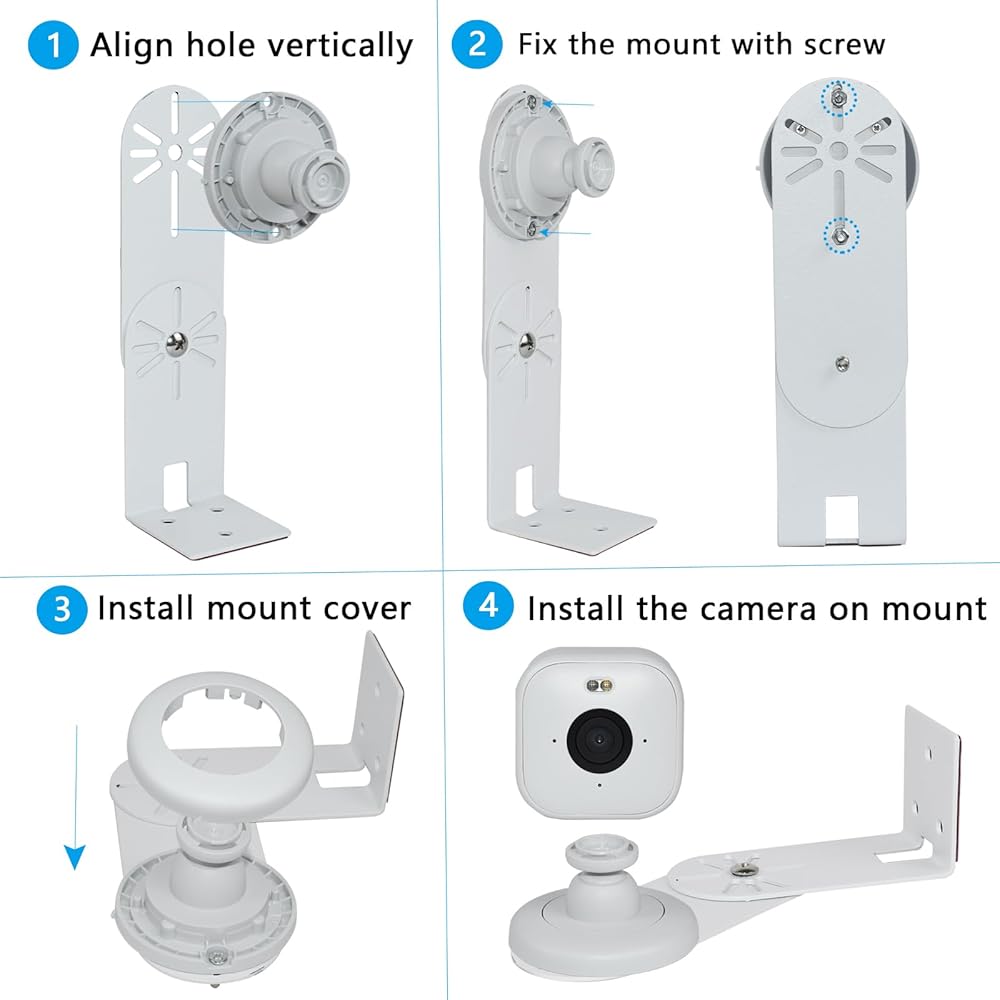 1 Align hole vertically

2 Fix the mount with screw

3 Install mount cover

4 Install the camera on mount