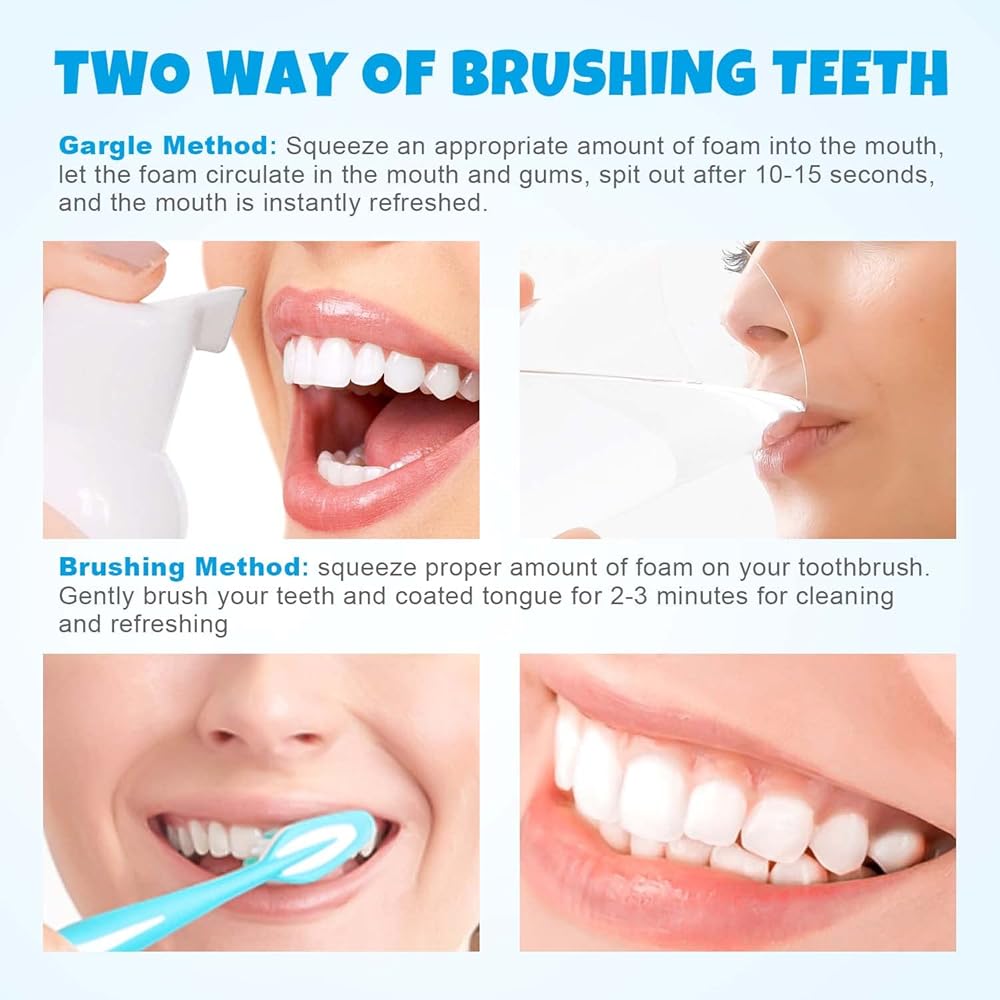 TWO WAY OF BRUSHING TEETH

Gargle Method: Squeeze an appropriate amount of foam into the mouth, let the foam circulate in the mouth and gums, spit out after 10-15 seconds, and the mouth is instantly refreshed.

Brushing Method: squeeze proper amount of foam on your toothbrush. Gently brush your teeth and coated tongue for 2-3 minutes for cleaning and refreshing