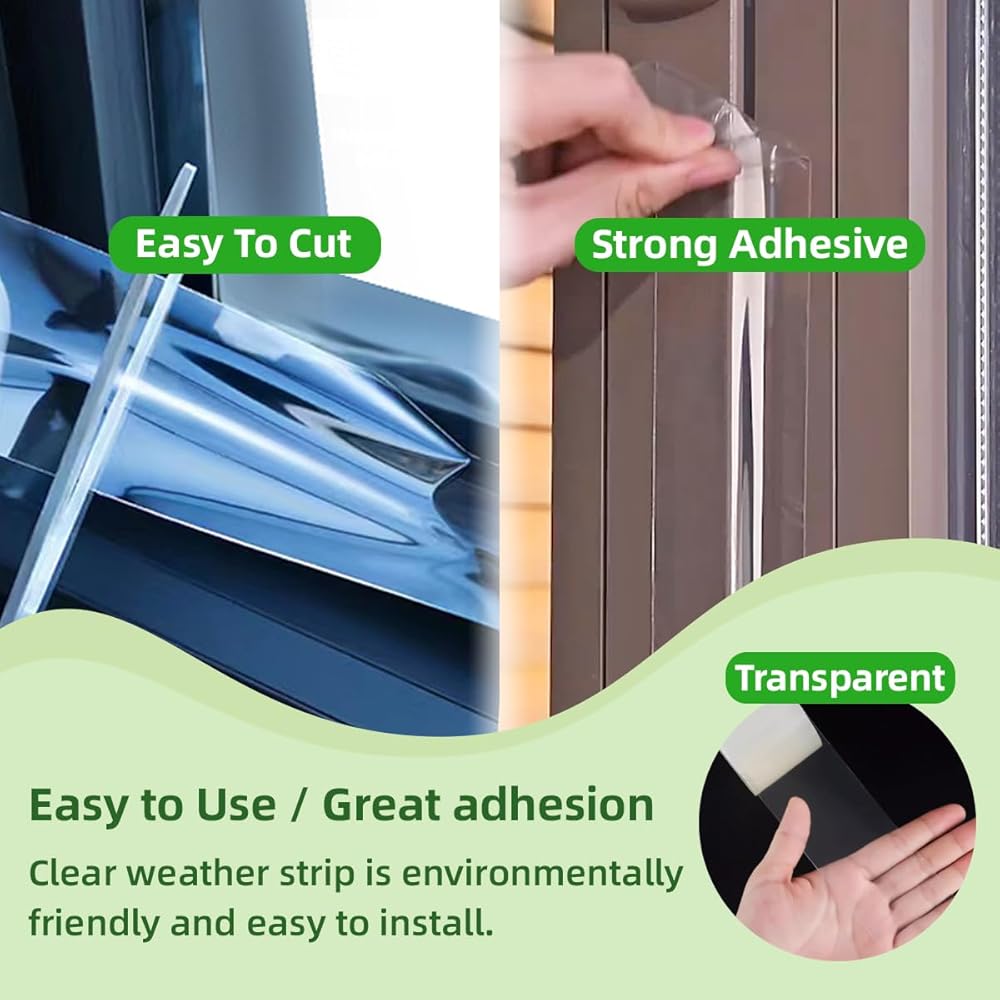 Easy To Cut

Strong Adhesive

Transparent

Easy to Use / Great adhesion

Clear weather strip is environmentally friendly and easy to install.