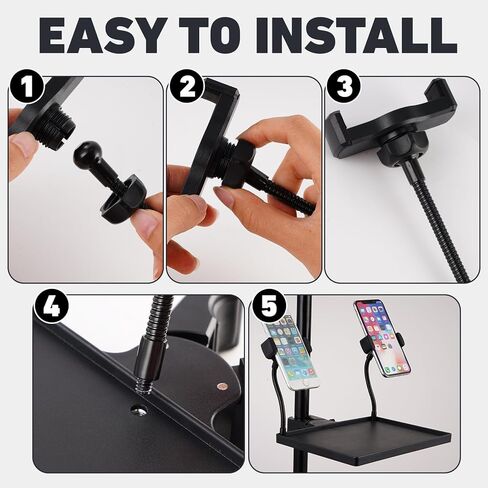 EASY TO INSTALL

1

2

3

4

5