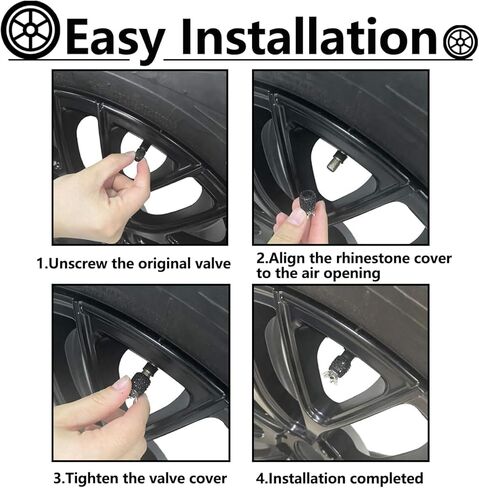 Easy Installation

1.Unscrew the original valve

2.Align the rhinestone cover to the air opening

3.Tighten the valve cover

4.Installation completed