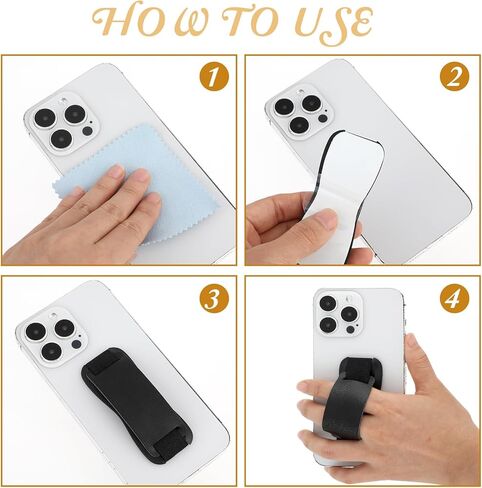 HOW TO USE

1

2

3

4