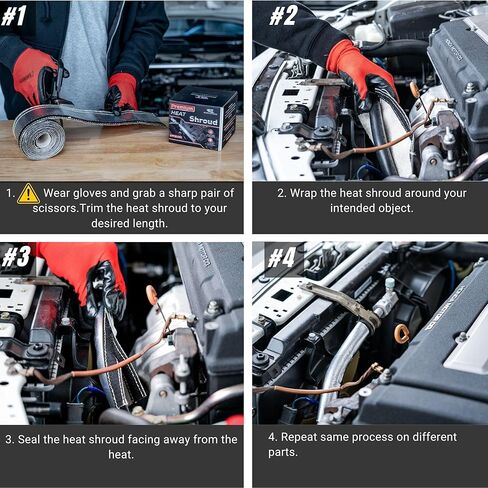 #1

Premium HEAT Shroud

1. Wear gloves and grab a sharp pair of scissors.Trim the heat shroud to your desired length.

#2

2. Wrap the heat shroud around your intended object.

#3

3. Seal the heat shroud facing away from the heat.

#4

4. Repeat same process on different parts.