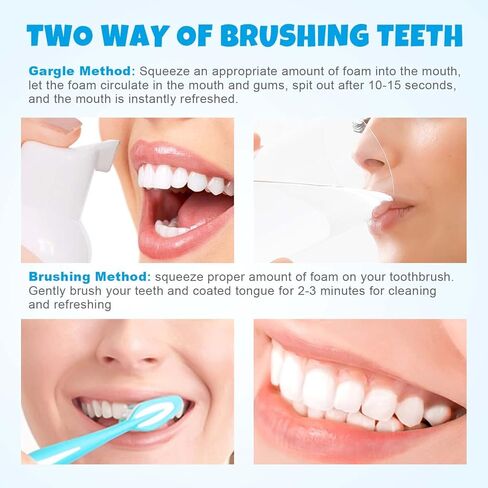 TWO WAY OF BRUSHING TEETH

Gargle Method: Squeeze an appropriate amount of foam into the mouth, let the foam circulate in the mouth and gums, spit out after 10-15 seconds, and the mouth is instantly refreshed.

Brushing Method: squeeze proper amount of foam on your toothbrush. Gently brush your teeth and coated tongue for 2-3 minutes for cleaning and refreshing