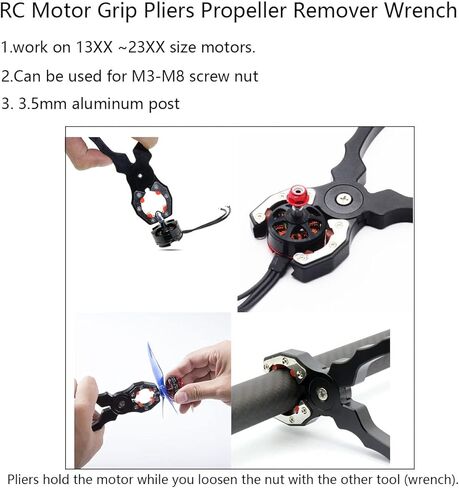 RC Motor Grip Pliers Propeller Remover Wrench

1.work on 13XX ~23XX size motors.

2.Can be used for M3-M8 screw nut

3. 3.5mm aluminum post

Pliers hold the motor while you loosen the nut with the other tool (wrench).