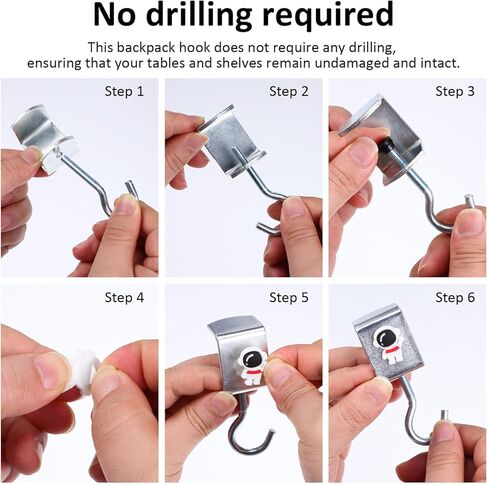 No drilling required

This backpack hook does not require any drilling, ensuring that your tables and shelves remain undamaged and intact.

Step 1

Step 2

Step 3

Step 4

Step 5

Step 6