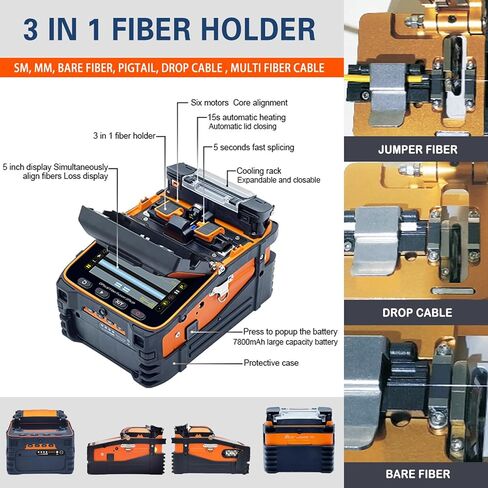 3 IN 1 FIBER HOLDER

SM, MM, BARE FIBER, PIGTAIL, DROP CABLE , MULTI FIBER CABLE

Six motors Core alignment

15s automatic heating
Automatic lid closing

3 in 1 fiber holder

5 seconds fast splicing

5 inch display Simultaneously align fibers Loss display

Cooling rack
Expandable and closable

Press to popup the battery
7800mAh large capacity battery

Protective case

JUMPER FIBER

DROP CABLE

BARE FIBER