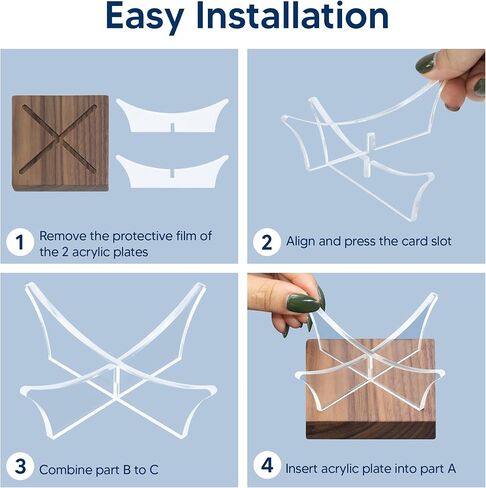 Easy Installation

1 Remove the protective film of the 2 acrylic plates

2 Align and press the card slot

3 Combine part B to C

4 Insert acrylic plate into part A