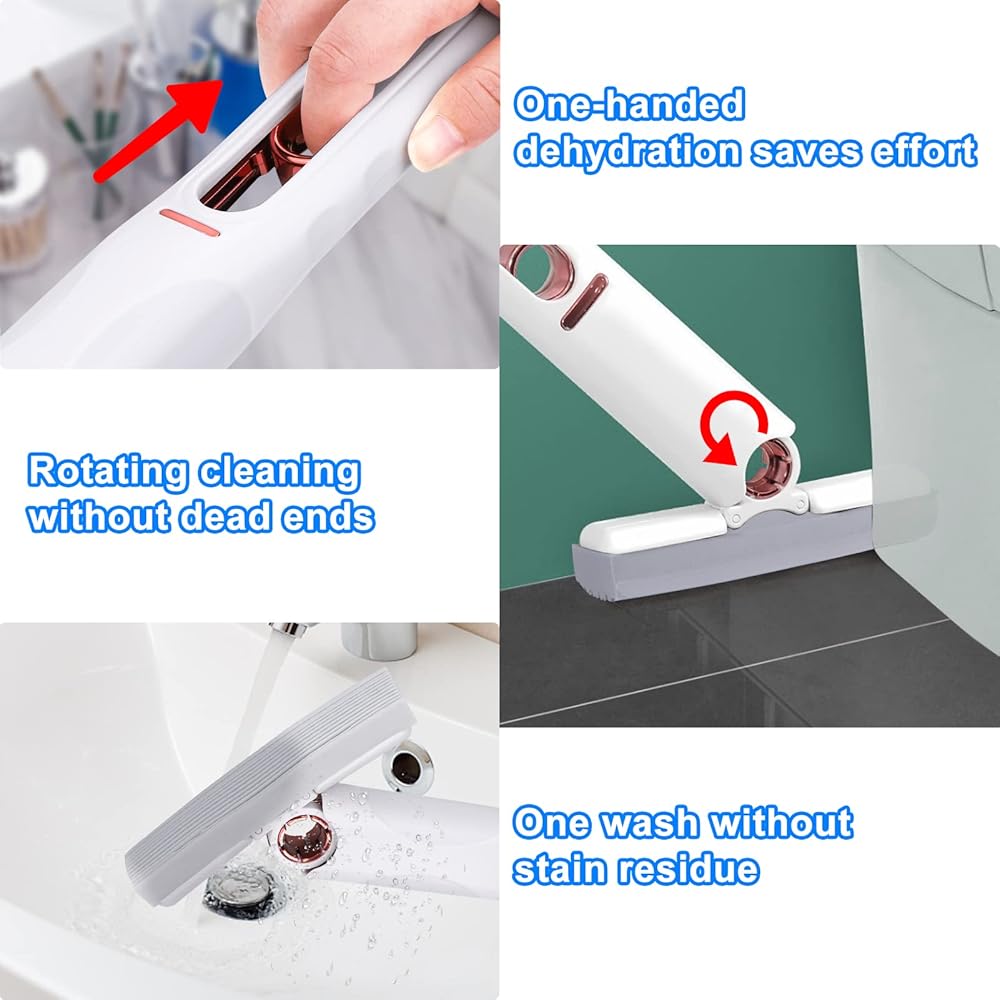 One-handed dehydration saves effort

Rotating cleaning without dead ends

One wash without stain residue