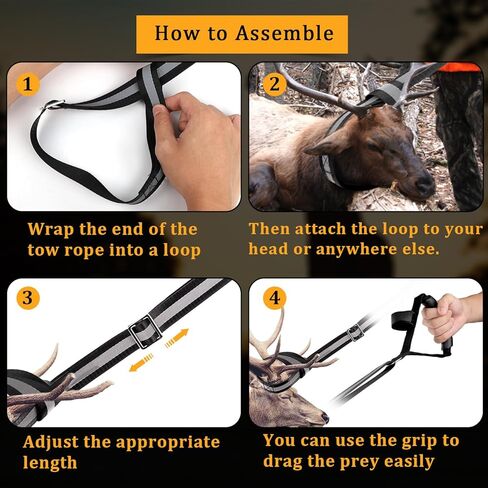 How to Assemble

1

Wrap the end of the tow rope into a loop

2

Then attach the loop to your head or anywhere else.

3

Adjust the appropriate length

4

You can use the grip to drag the prey easily