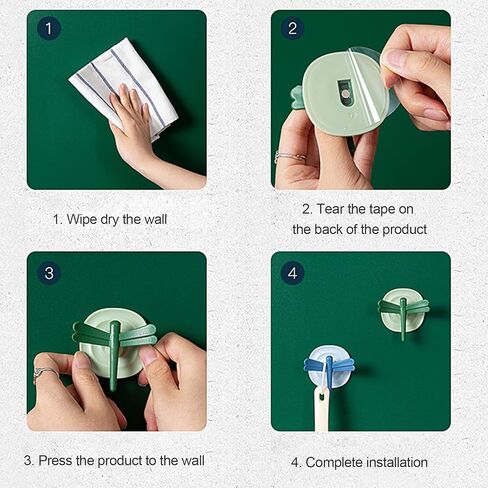 1

1. Wipe dry the wall

2

2. Tear the tape on the back of the product

3

3. Press the product to the wall

4

4. Complete installation