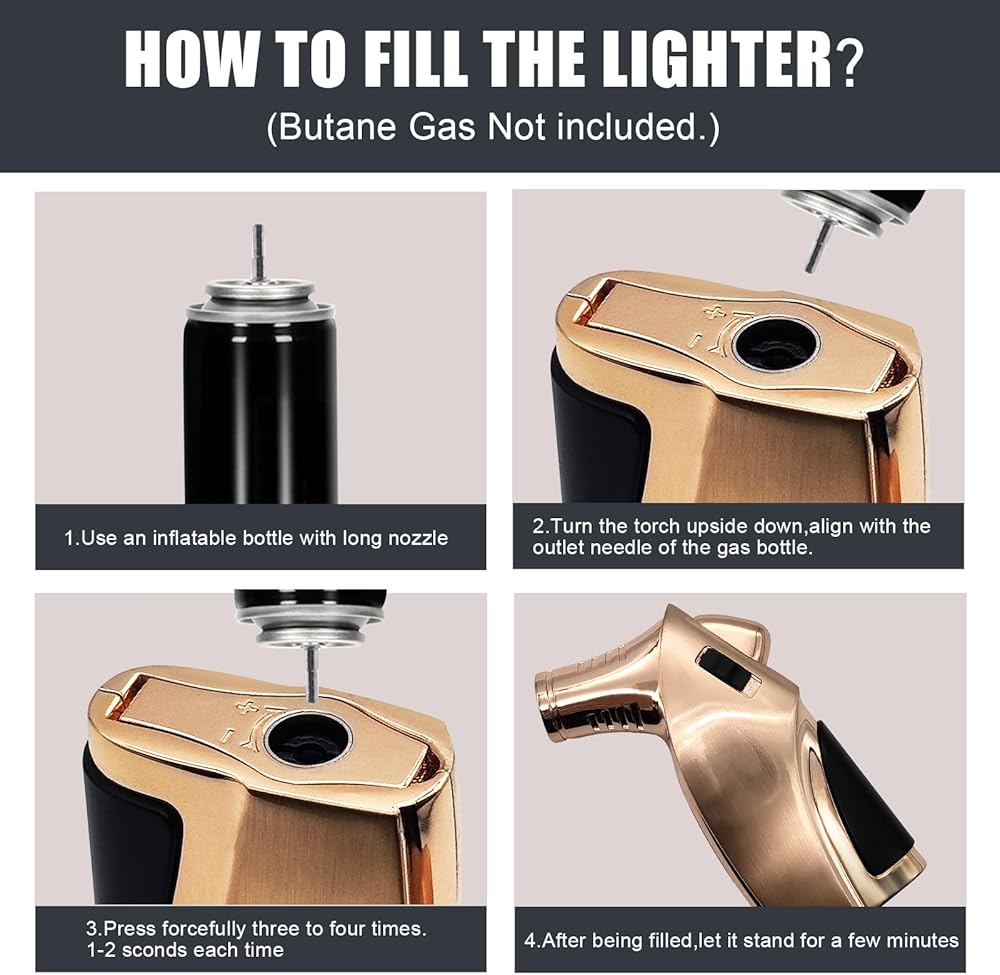 HOW TO FILL THE LIGHTER?
(Butane Gas Not included.)

1.Use an inflatable bottle with long nozzle

2.Turn the torch upside down,align with the outlet needle of the gas bottle.

3.Press forcefully three to four times. 1-2 sconds each time

4.After being filled,let it stand for a few minutes