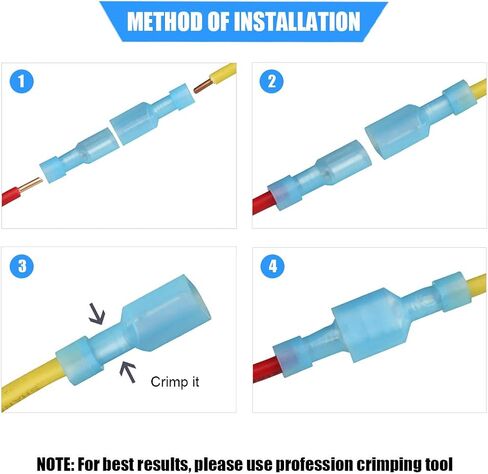 METHOD OF INSTALLATION

1

2

3

Crimp it

4

NOTE: For best results, please use profession crimping tool