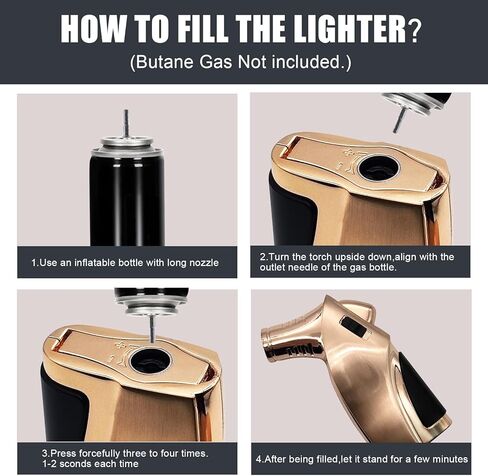 HOW TO FILL THE LIGHTER?
(Butane Gas Not included.)

1.Use an inflatable bottle with long nozzle

2.Turn the torch upside down,align with the outlet needle of the gas bottle.

3.Press forcefully three to four times. 1-2 sconds each time

4.After being filled,let it stand for a few minutes